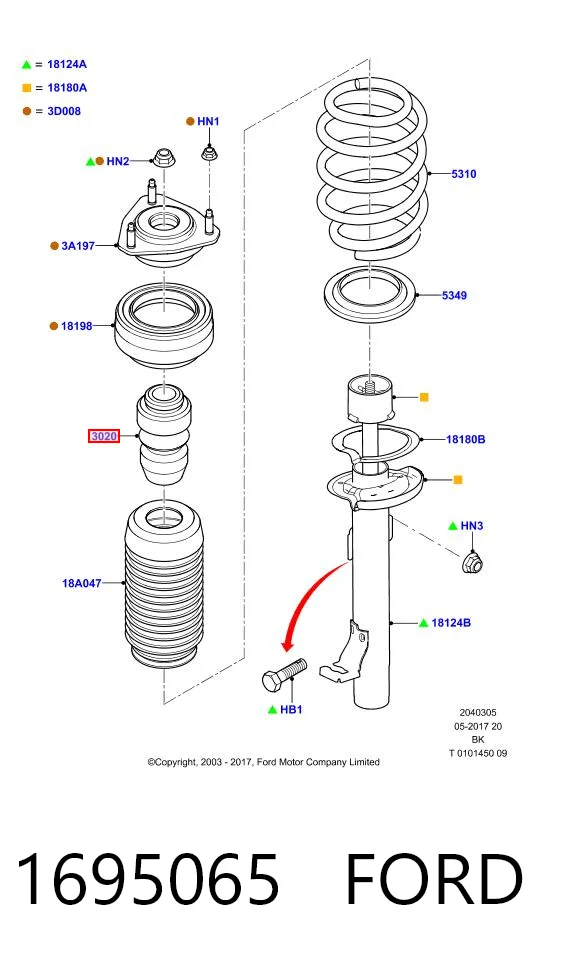 = 18124A
= 18180A
= 3D008

HN1
HN2
3A197
18198
3020
18A047

5310
5349
18180B
HN3
18124B
HB1

2040305
05-2017 20
BK
T 0101450 09

©Copyright, 2003 - 2017, Ford Motor Company Limited

1695065 FORD