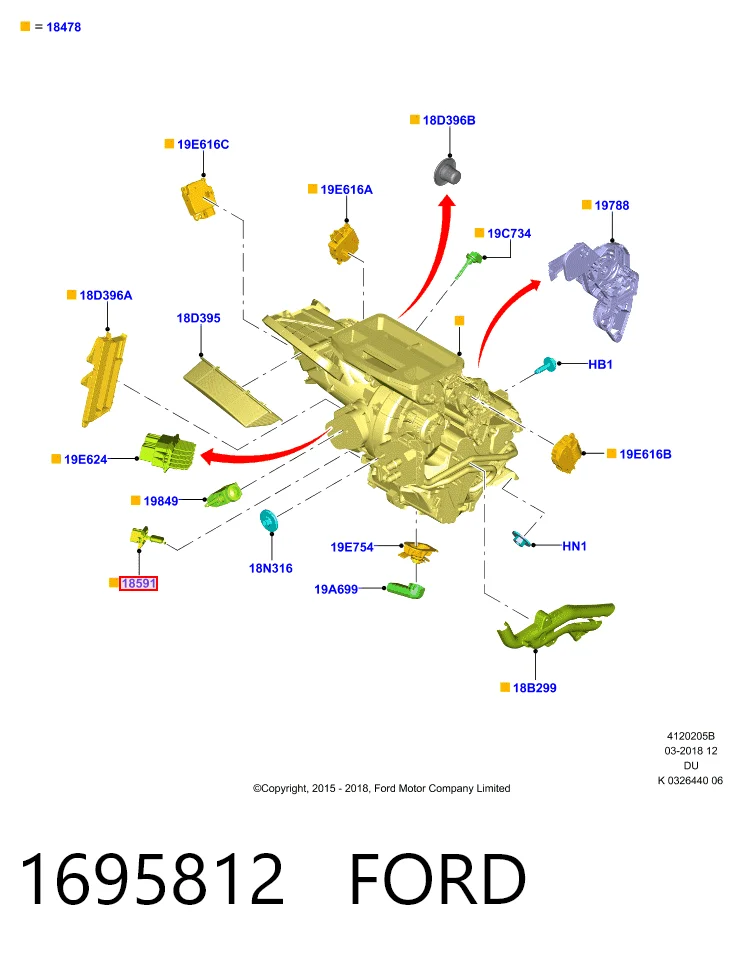 = 18478

18D396B

19E616C

19E616A

19C734

19788

18D396A

18D395

HB1

19E624

19E616B

19849

18N316

19E754

HN1

18591

19A699

18B299

4120205B
03-2018 12
DU
K 0326440 06

©Copyright, 2015 - 2018, Ford Motor Company Limited

1695812 FORD