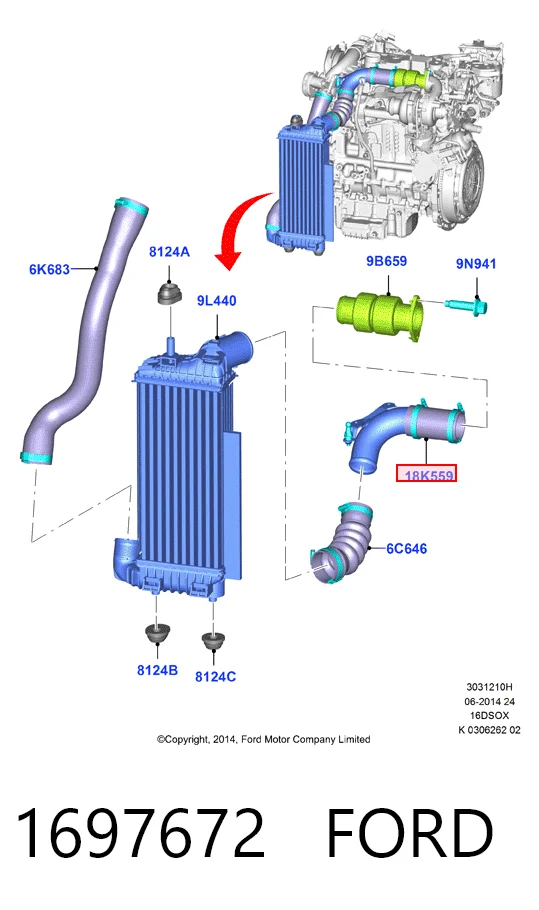 6K683

8124A

9L440

9B659

9N941

18K559

6C646

8124B

8124C

3031210H
06-2014 24
16DSOX
K 0306262 02

©Copyright, 2014, Ford Motor Company Limited

1697672 FORD