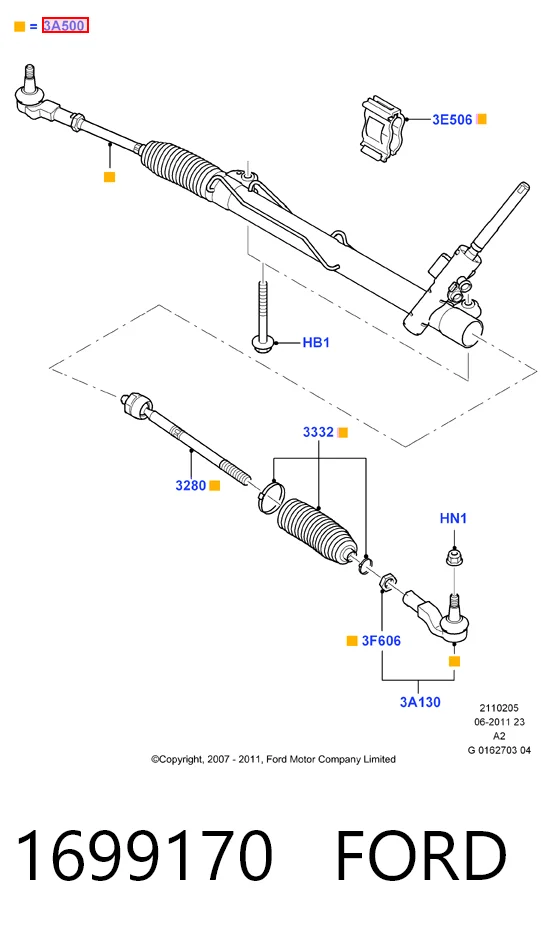 = 3A500

3E506

HB1

3332

3280

HN1

3F606

3A130

2110205
06-2011 23
A2
G 0162703 04

©Copyright, 2007 - 2011, Ford Motor Company Limited

1699170 FORD