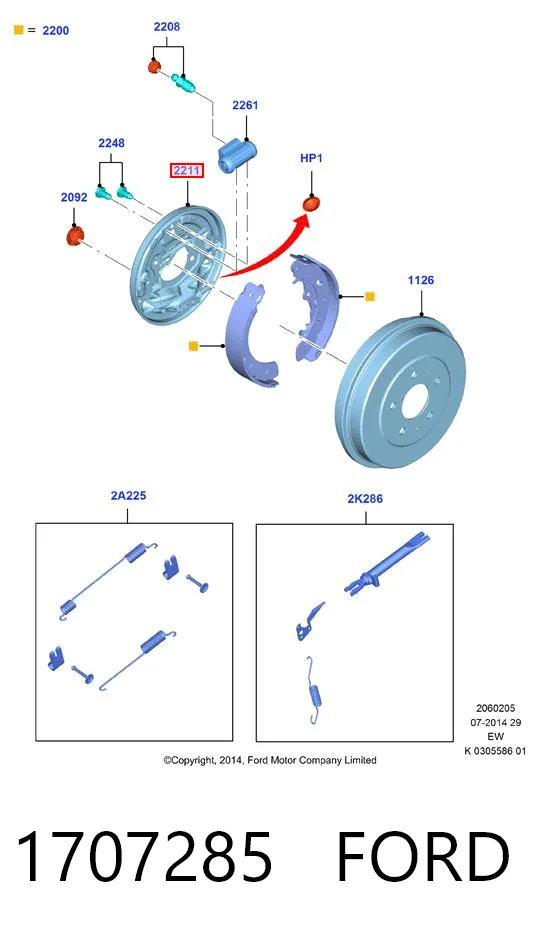 = 2200

2208

2261

2248

2211

HP1

2092

1126

2A225

2K286

2060205
07-2014 29
EW
K 0305586 01

©Copyright, 2014, Ford Motor Company Limited

1707285 FORD