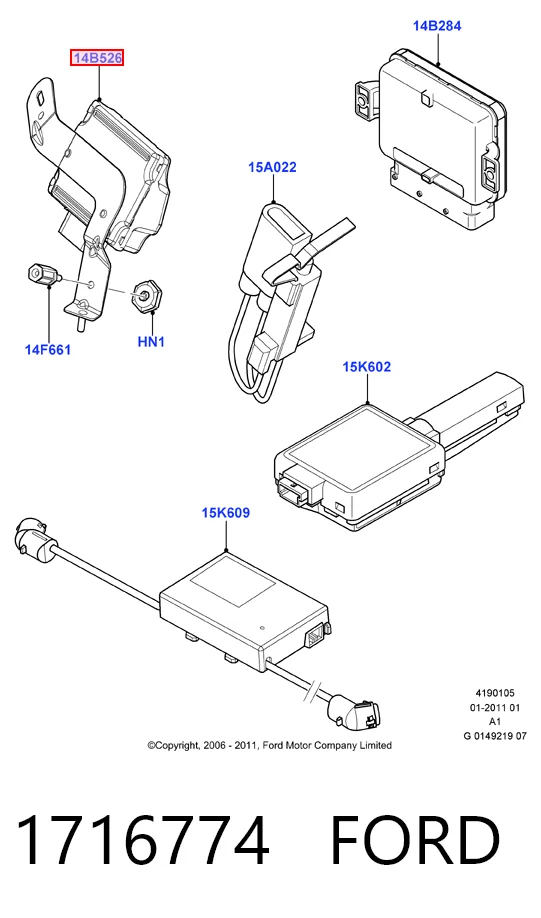 14B526

14B284

15A022

14F661

HN1

15K602

15K609

4190105
01-2011 01
A1
G 0149219 07

©Copyright, 2006 - 2011, Ford Motor Company Limited

1716774 FORD