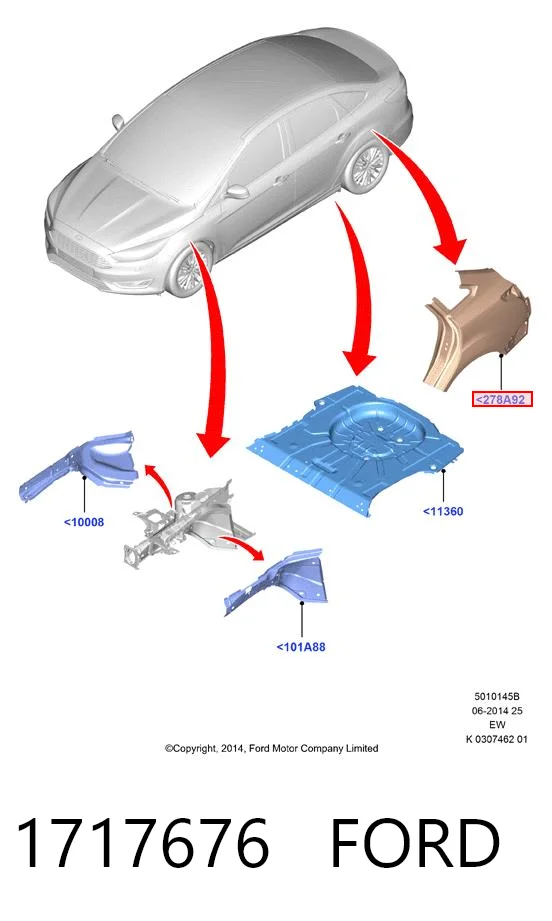 <278A92

<10008

<11360

<101A88

5010145B
06-2014 25
EW
K 0307462 01

©Copyright, 2014, Ford Motor Company Limited

1717676 FORD