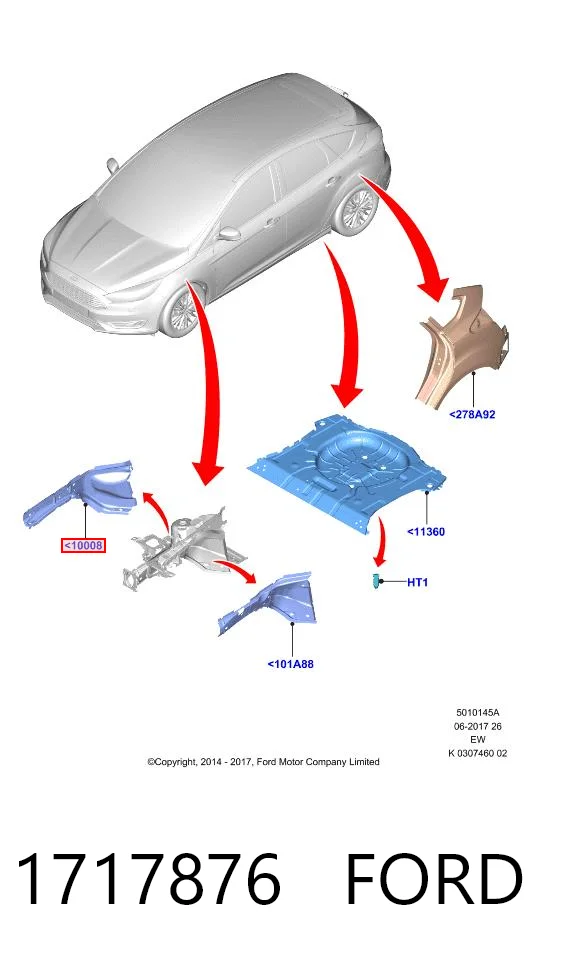 <278A92

<10008

<11360

HT1

<101A88

5010145A
06-2017 26
EW
K 0307460 02

©Copyright, 2014 - 2017, Ford Motor Company Limited

1717876 FORD