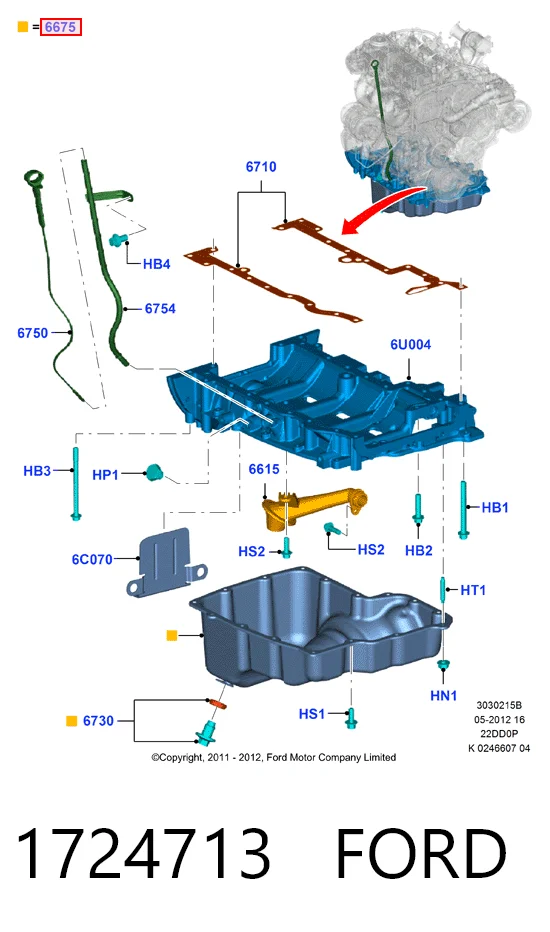 = 6675

6710

HB4

6754

6750

6U004

HB3

HP1

6615

HB1

HS2

HS2

HB2

6C070

HT1

HN1

HS1

6730

3030215B
05-2012 16
22DD0P
K 0246607 04

©Copyright, 2011 - 2012, Ford Motor Company Limited

1724713 FORD