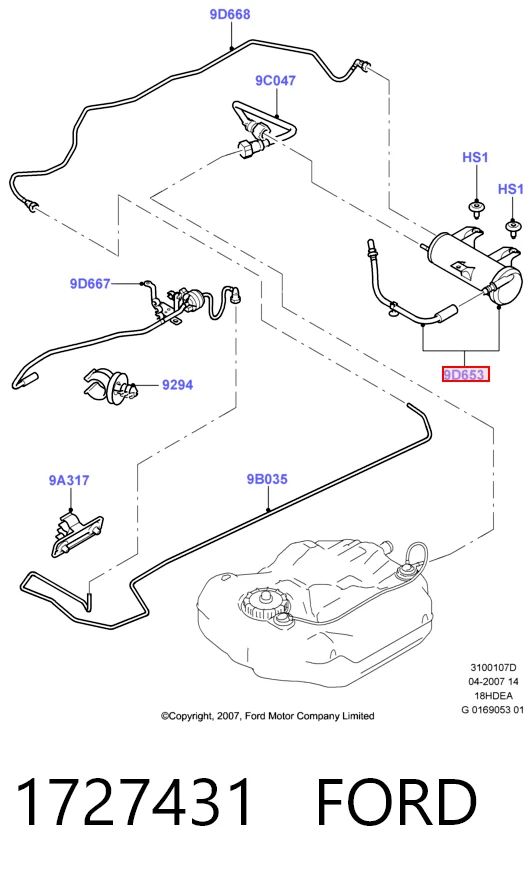 9D668

9C047

HS1

HS1

9D667

9D653

9294

9A317

9B035

3100107D
04-2007 14
18HDEA
G 0169053 01

©Copyright, 2007, Ford Motor Company Limited

1727431 FORD