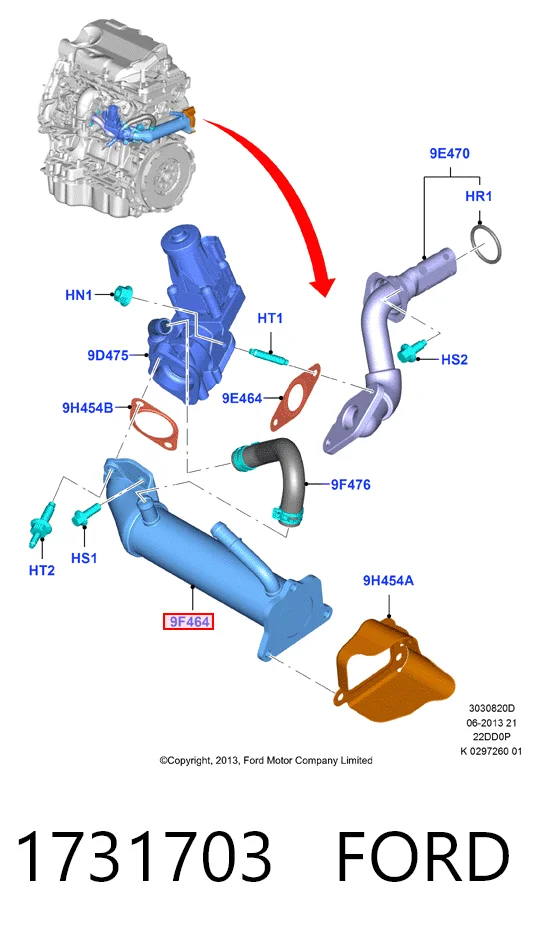 9E470

HR1

HN1

HT1

HS2

9D475

9E464

9H454B

9F476

HT2

HS1

9H454A

9F464

3030820D
06-2013 21
22DD0P
K 0297260 01

©Copyright, 2013, Ford Motor Company Limited

1731703 FORD