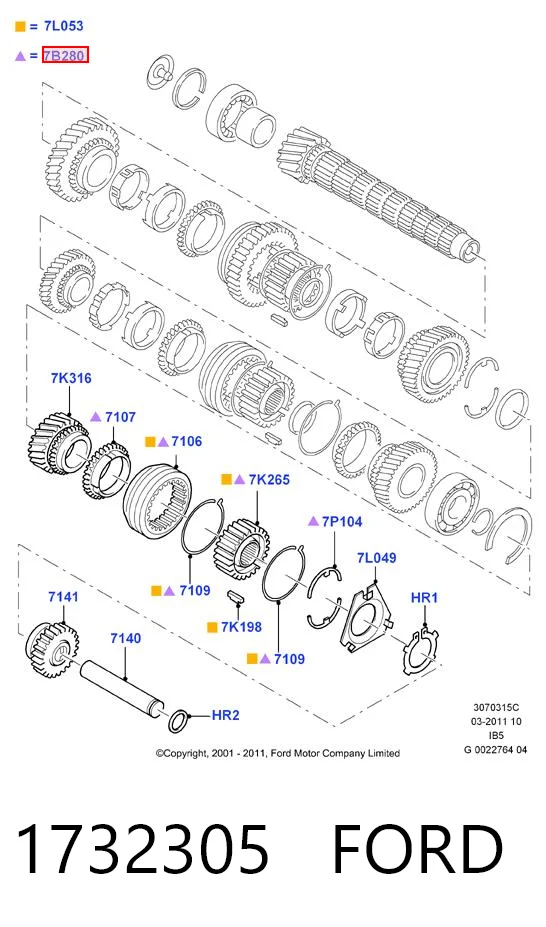 ■ = 7L053

▲ = 7B280

7K316

▲ 7107

■▲ 7106

■▲ 7K265

▲ 7P104

7L049

HR1

■▲ 7109

■ 7K198

■▲ 7109

7141

7140

HR2

3070315C
03-2011 10
IB5
G 0022764 04

©Copyright, 2001 - 2011, Ford Motor Company Limited

1732305 FORD