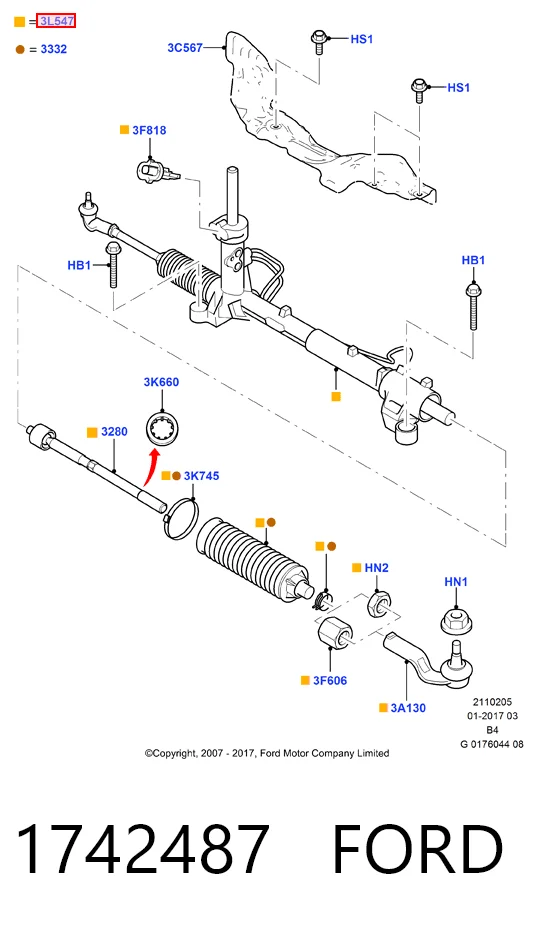 = 3L547

= 3332

3C567

HS1

HS1

3F818

HB1

HB1

3K660

3280

3K745

HN2

HN1

3F606

3A130

2110205
01-2017 03
B4
G 0176044 08

©Copyright, 2007 - 2017, Ford Motor Company Limited

1742487 FORD