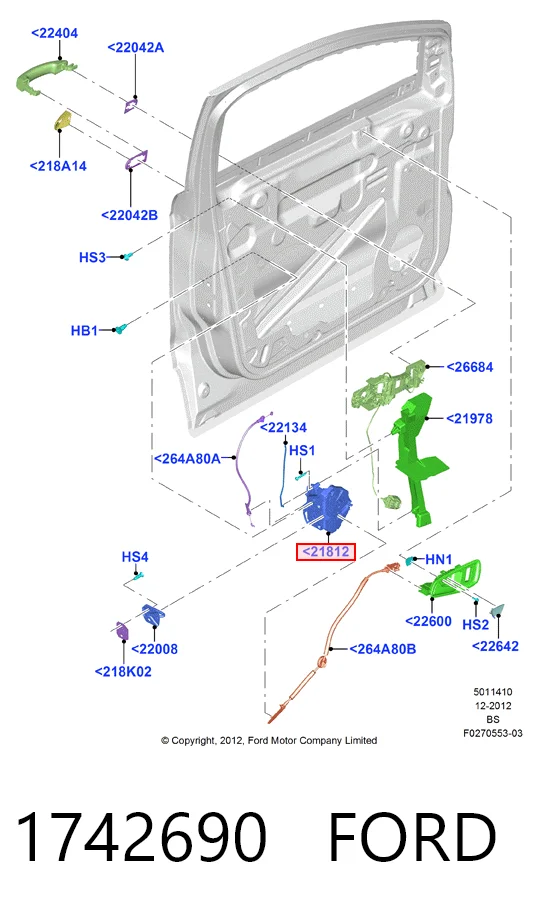 <22404
<22042A
<218A14
<22042B
HS3
HB1
<26684
<21978
<22134
<264A80A
HS1
<21812
HS4
HN1
<22008
<218K02
<22600
HS2
<22642
<264A80B

5011410
12-2012
BS
F0270553-03

© Copyright, 2012, Ford Motor Company Limited

1742690 FORD