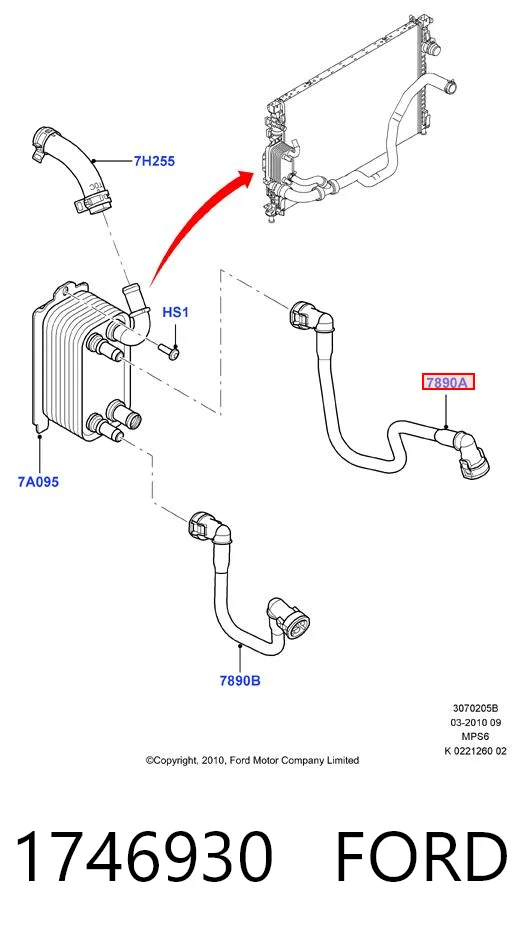 7H255

HS1

7890A

7A095

7890B

3070205B
03-2010 09
MPS6
K 0221260 02

©Copyright, 2010, Ford Motor Company Limited

1746930 FORD