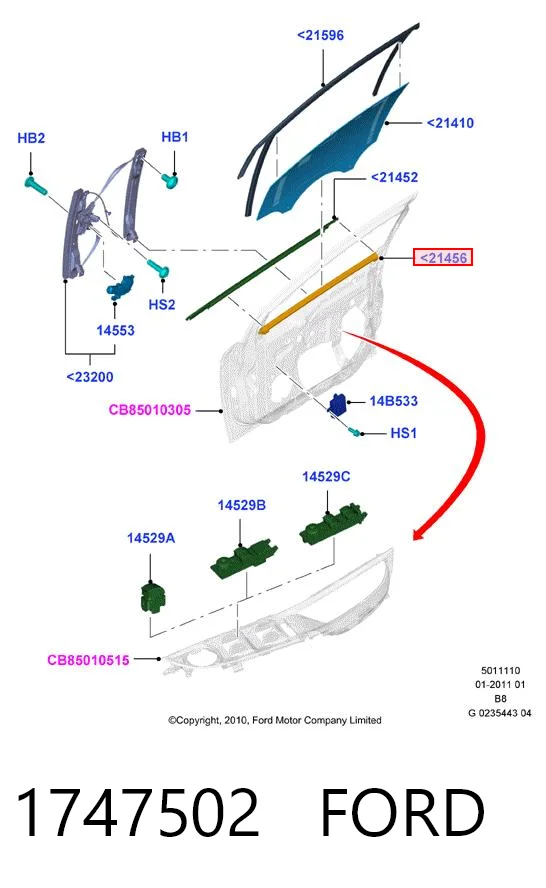 <21596

<21410

HB2

HB1

<21452

<21456

HS2

14553

<23200

CB85010305

14B533

HS1

14529C

14529B

14529A

CB85010515

5011110
01-2011 01
B8
G 0235443 04

©Copyright, 2010, Ford Motor Company Limited

1747502 FORD