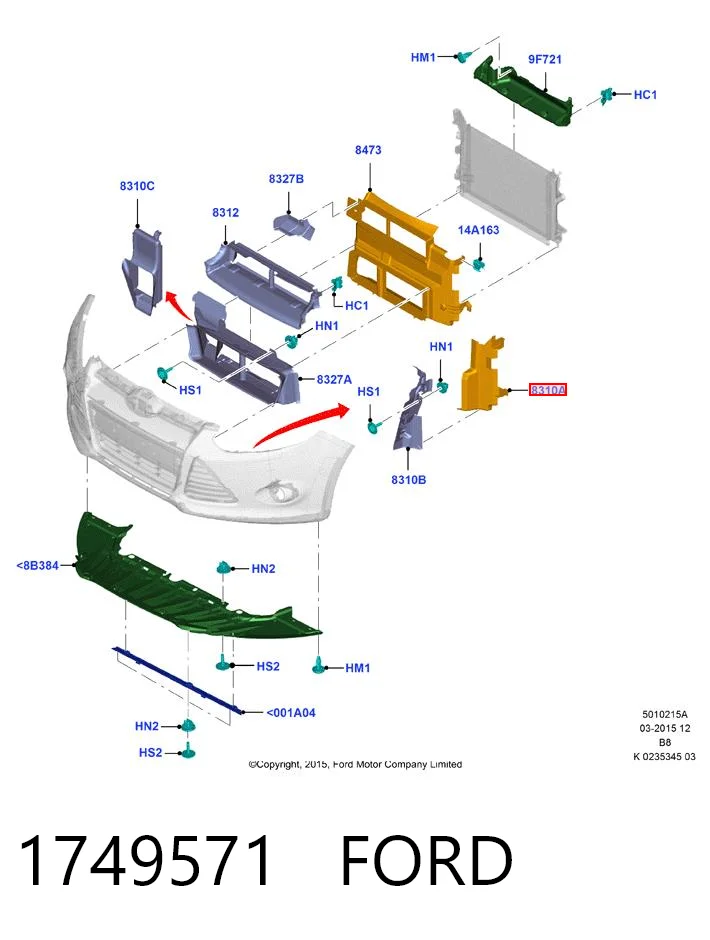 HM1
9F721
HC1
8473
8310C
8327B
8312
14A163
HC1
HN1
HN1
HS1
8327A
HS1
8310A
8310B
<8B384
HN2
HS2
HM1
<001A04
HN2
HS2
©Copyright, 2015, Ford Motor Company Limited

5010215A
03-2015 12
B8
K 0235345 03

1749571 FORD