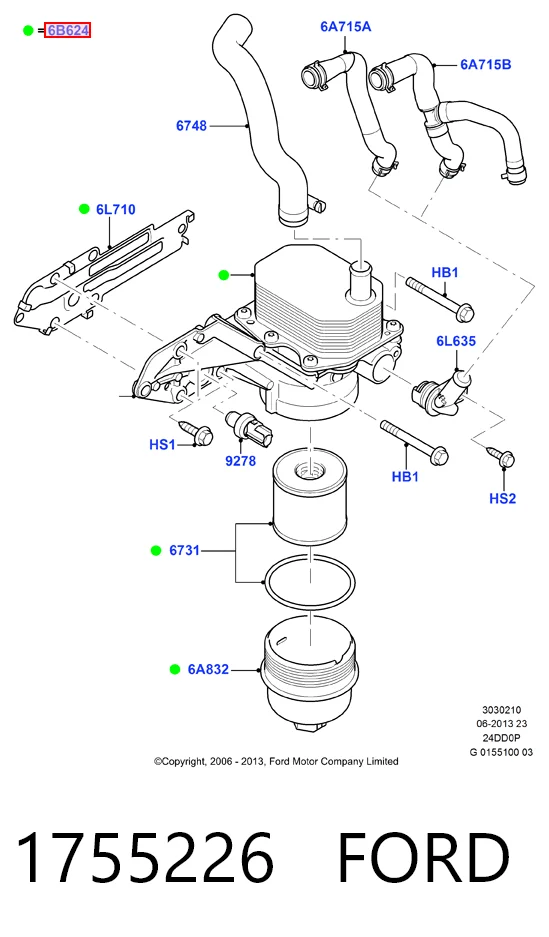 = 6B624

6A715A

6A715B

6748

6L710

HB1

6L635

HS1

9278

HB1

HS2

6731

6A832

3030210
06-2013 23
24DD0P
G 0155100 03

©Copyright, 2006 - 2013, Ford Motor Company Limited

1755226 FORD