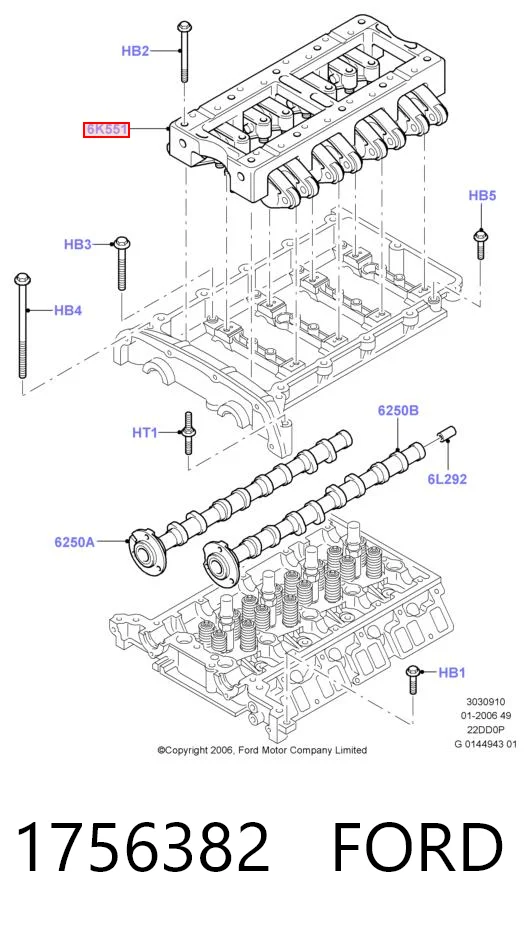 HB2

6K551

HB5

HB3

HB4

HT1

6250B

6L292

6250A

HB1

3030910
01-2006 49
22DD0P
G 0144943 01

©Copyright 2006, Ford Motor Company Limited

1756382 FORD