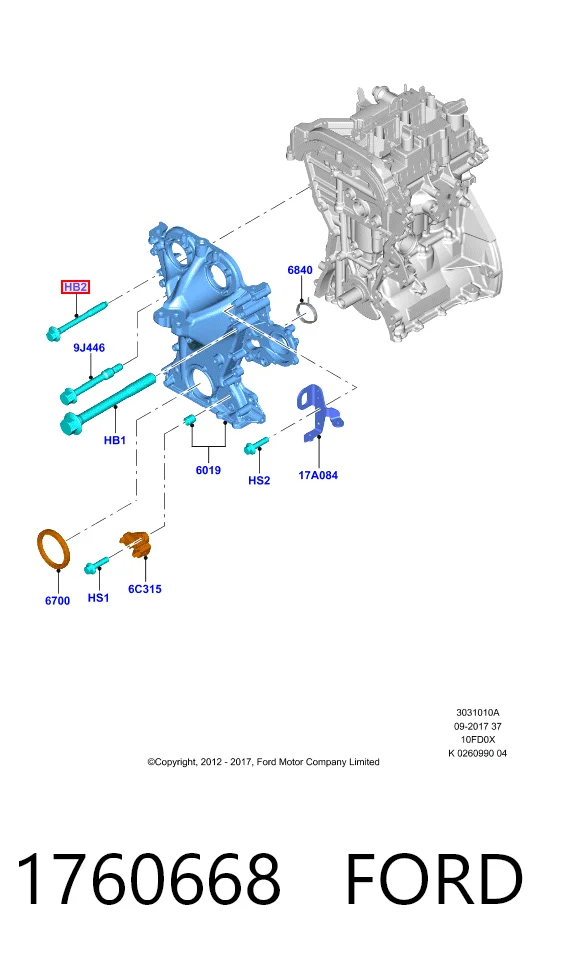 HB2

6840

9J446

HB1

6019

HS2

17A084

6700

HS1

6C315

3031010A
09-2017 37
10FD0X
K 0260990 04

©Copyright, 2012 - 2017, Ford Motor Company Limited

1760668 FORD