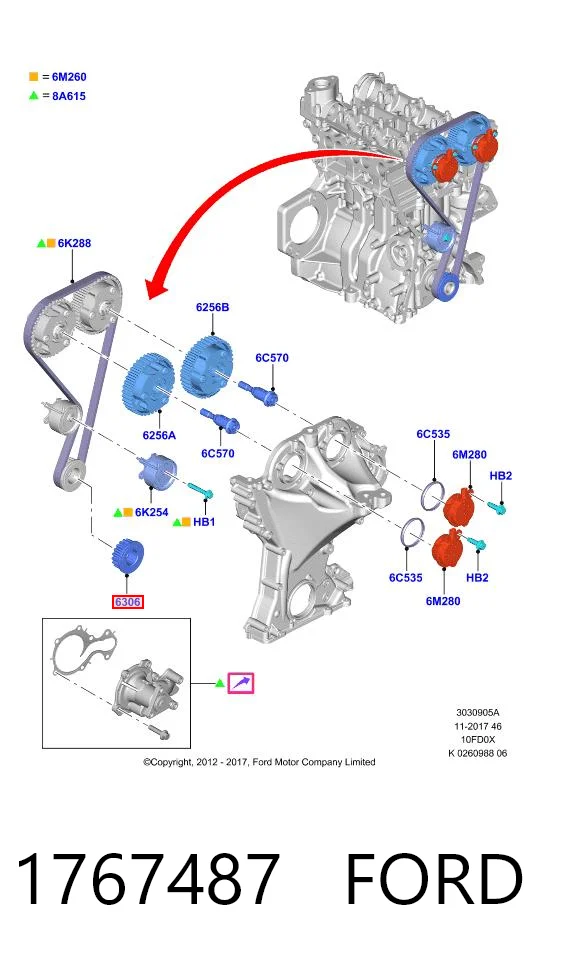 = 6M260
= 8A615

6K288

6256B

6C570

6256A

6C570

6C535

6M280

HB2

6K254

HB1

6C535

HB2

6M280

6306

3030905A
11-2017 46
10FD0X
K 0260988 06

©Copyright, 2012 - 2017, Ford Motor Company Limited

1767487 FORD