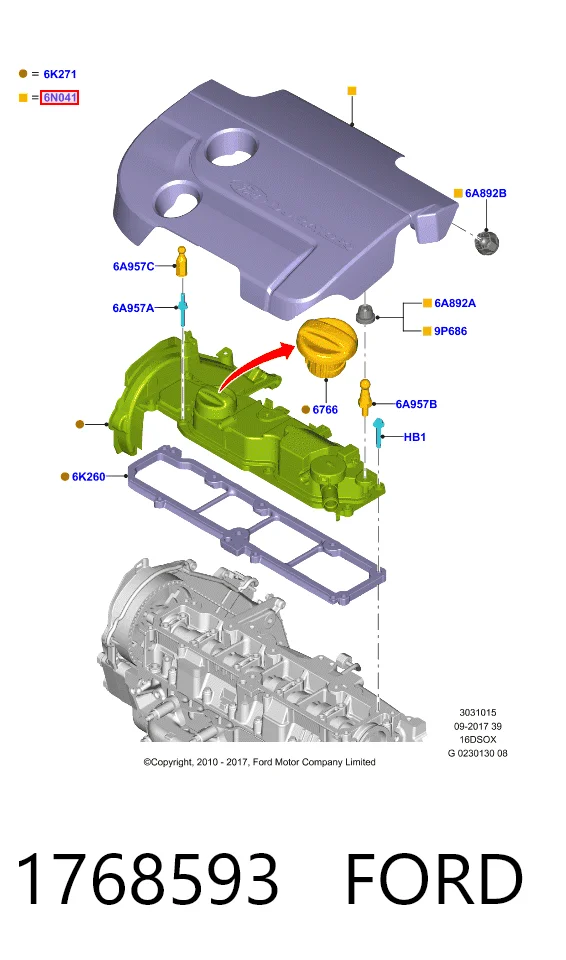 = 6K271
= 6N041

6A892B

6A957C

6A957A

6A892A

9P686

6766

6A957B

HB1

6K260

3031015
09-2017 39
16DSOX
G 0230130 08

©Copyright, 2010 - 2017, Ford Motor Company Limited

1768593 FORD