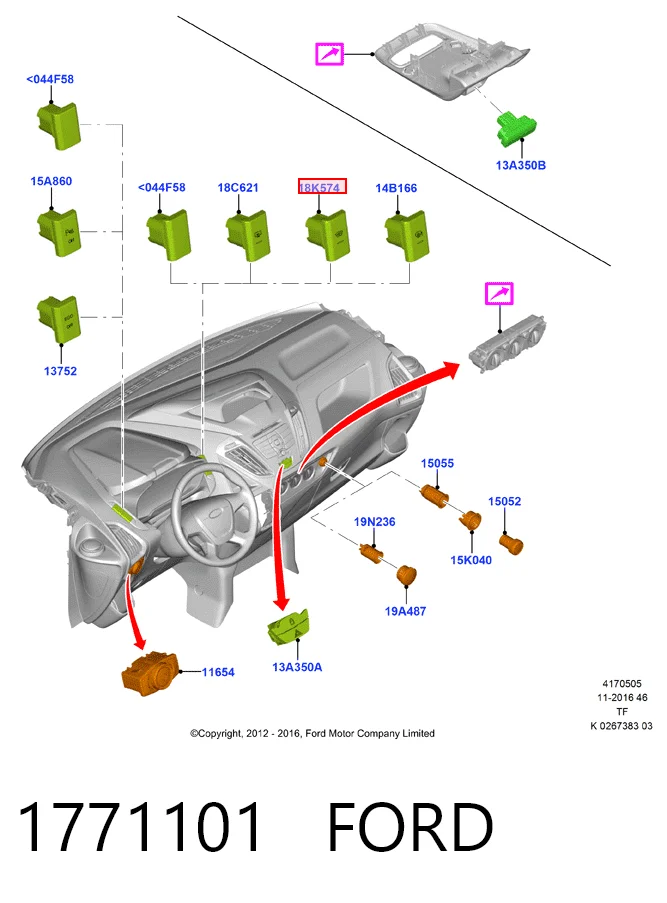 <044F58

15A860

13752

<044F58

18C621

18K574

14B166

13A350B

15055

15052

19N236

15K040

19A487

13A350A

11654

4170505
11-2016 46
TF
K 0267383 03

©Copyright, 2012 - 2016, Ford Motor Company Limited

1771101 FORD