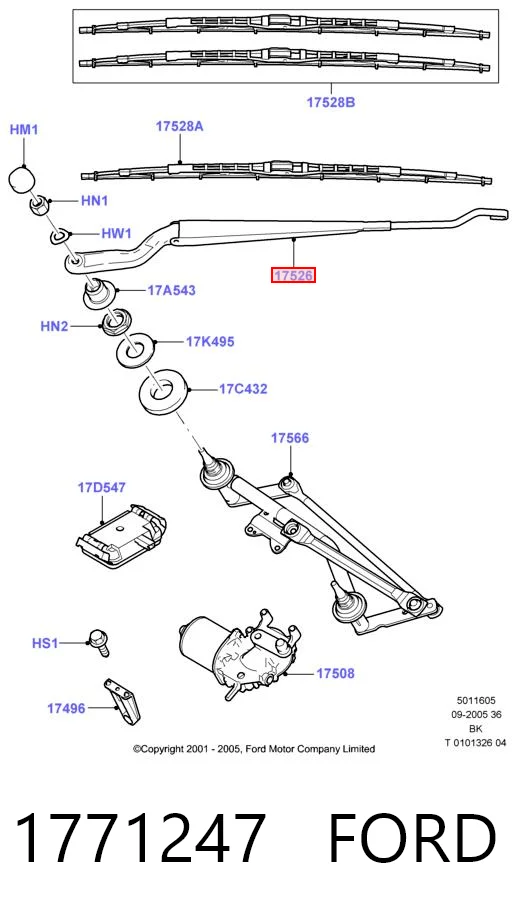 17528B

HM1

17528A

HN1

HW1

17526

17A543

HN2

17K495

17C432

17566

17D547

HS1

17508

17496

5011605
09-2005 36
BK
T 0101326 04

©Copyright 2001 - 2005, Ford Motor Company Limited

1771247 FORD