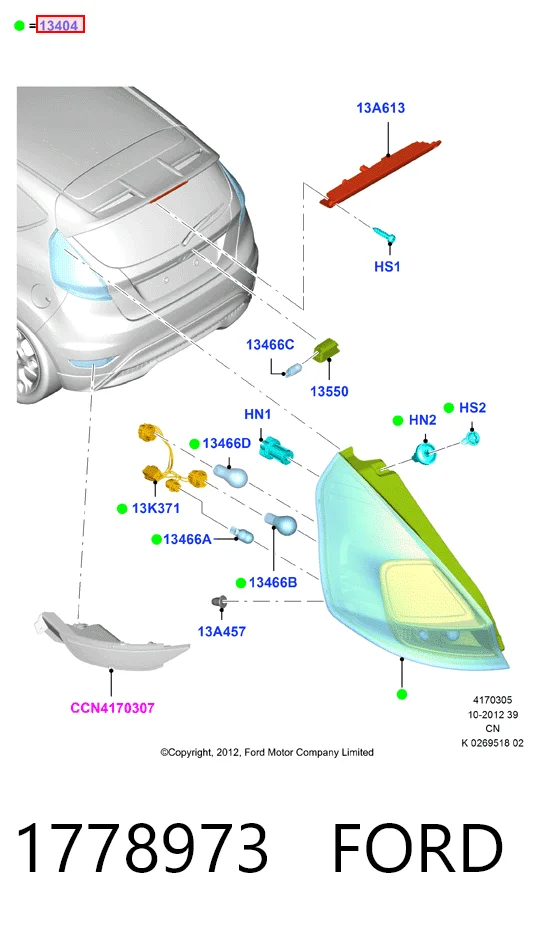 = 13404

13A613

HS1

13466C

13550

HN1

HN2

HS2

13466D

13K371

13466A

13466B

13A457

CCN4170307

4170305
10-2012 39
CN
K 0269518 02

©Copyright, 2012, Ford Motor Company Limited

1778973 FORD