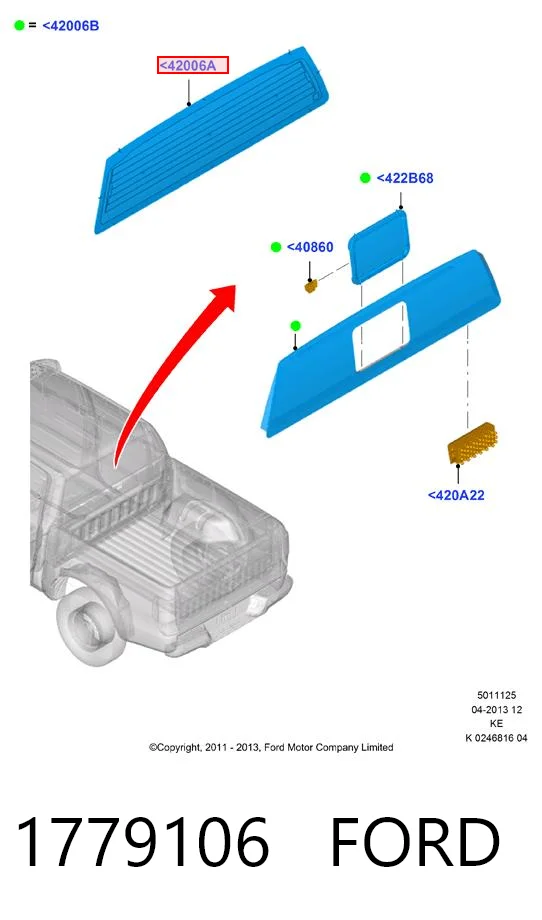 = <42006B

<42006A

<422B68

<40860

<420A22

5011125
04-2013 12
KE
K 0246816 04

©Copyright, 2011 - 2013, Ford Motor Company Limited

1779106 FORD