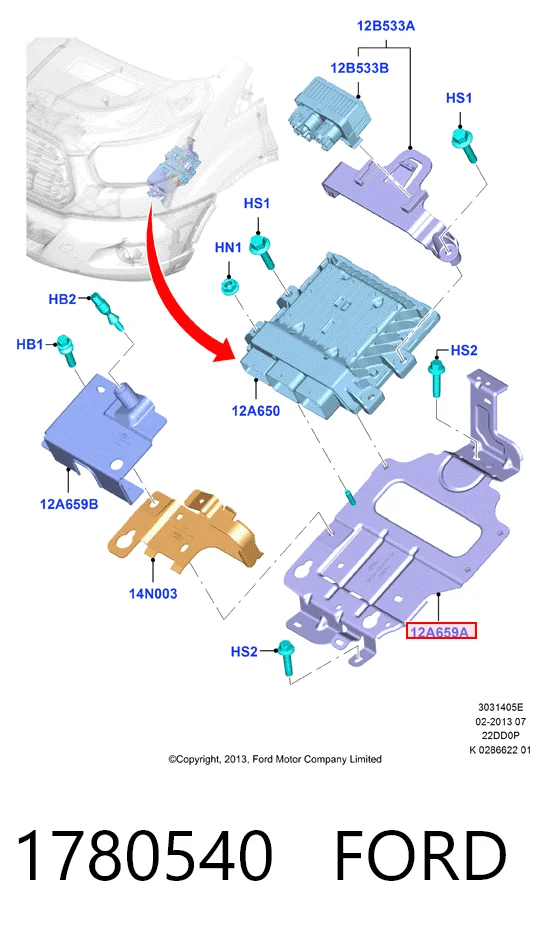 12B533A
12B533B
HS1
HS1
HN1
HB2
HB1
HS2
12A650
12A659B
14N003
12A659A
HS2

3031405E
02-2013 07
22DD0P
K 0286622 01

©Copyright, 2013, Ford Motor Company Limited

1780540 FORD