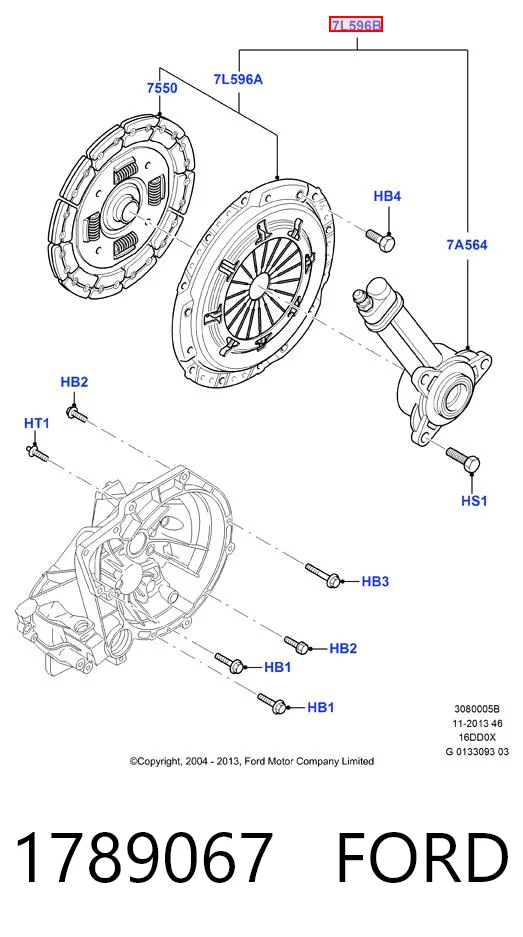 7L596B

7L596A

7550

HB4

7A564

HB2

HT1

HS1

HB3

HB2

HB1

HB1

3080005B
11-2013 46
16DD0X
G 0133093 03

©Copyright, 2004 - 2013, Ford Motor Company Limited

1789067 FORD