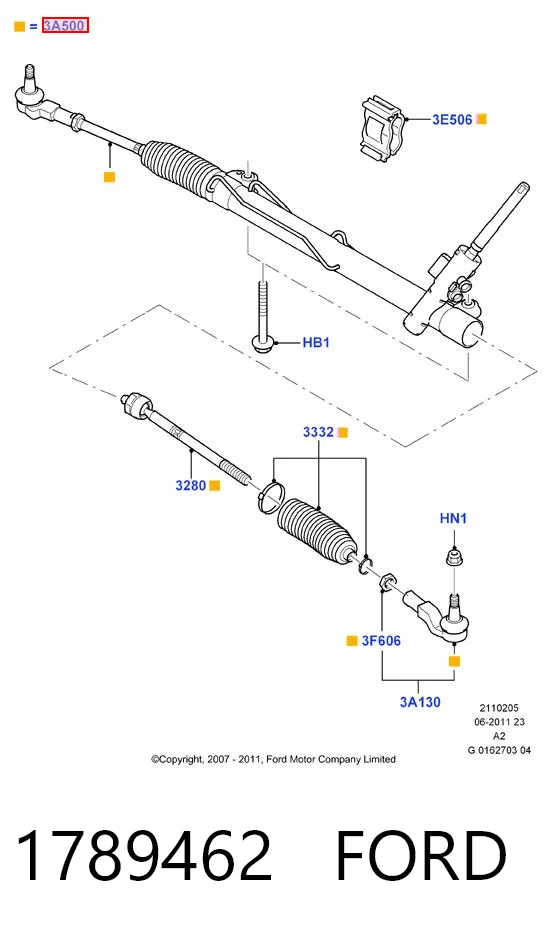 = 3A500

3E506

HB1

3332

3280

HN1

3F606

3A130

2110205
06-2011 23
A2
G 0162703 04

©Copyright, 2007 - 2011, Ford Motor Company Limited

1789462 FORD