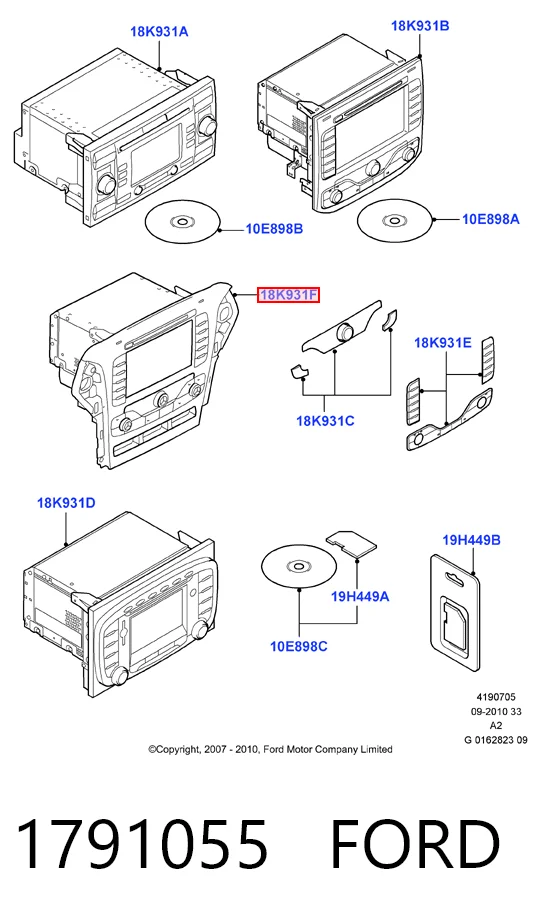 18K931A

18K931B

10E898B

10E898A

18K931F

18K931E

18K931C

18K931D

19H449B

19H449A

10E898C

4190705
09-2010 33
A2
G 0162823 09

©Copyright, 2007 - 2010, Ford Motor Company Limited

1791055 FORD