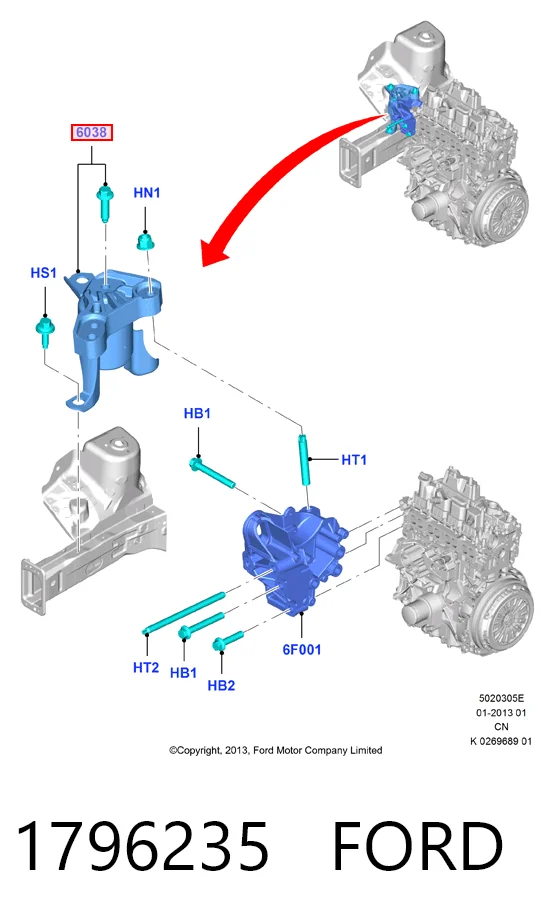 6038

HN1

HS1

HB1

HT1

HT2

HB1

HB2

6F001

5020305E
01-2013 01
CN
K 0269689 01

©Copyright, 2013, Ford Motor Company Limited

1796235 FORD