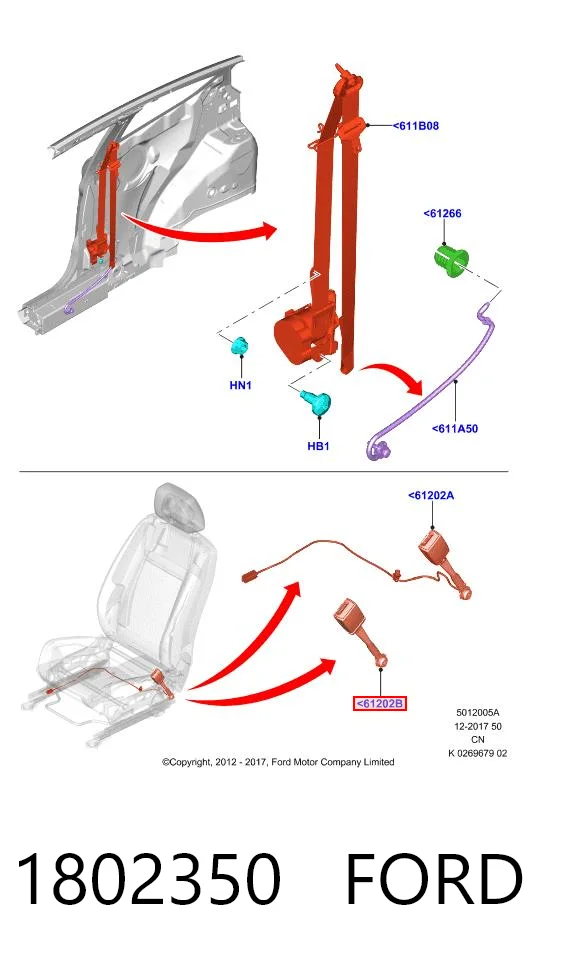 <611B08

<61266

HN1

HB1

<611A50

<61202A

<61202B

5012005A
12-2017 50
CN
K 0269679 02

©Copyright, 2012 - 2017, Ford Motor Company Limited

1802350 FORD