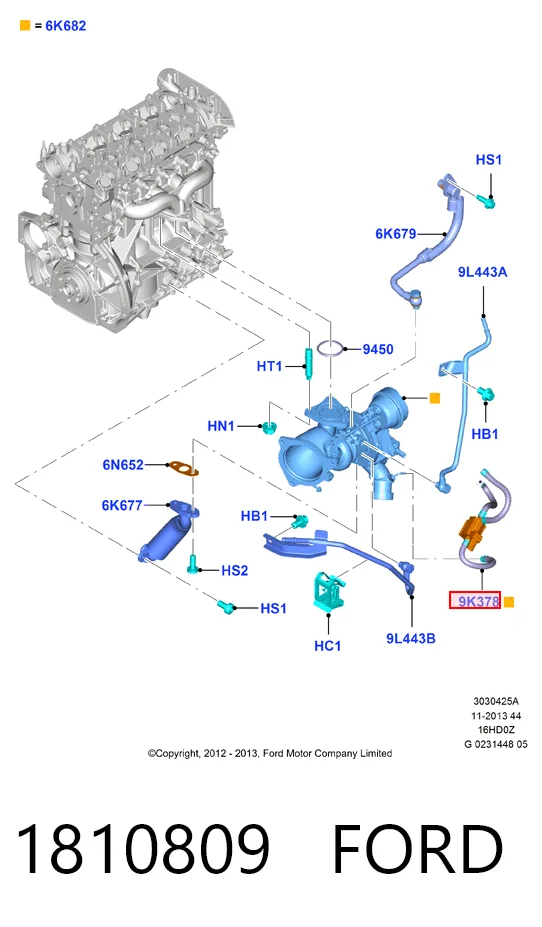 = 6K682

HS1

6K679

9L443A

9450

HT1

HN1

HB1

6N652

6K677

HB1

HS2

HS1

HC1

9L443B

9K378

3030425A
11-2013 44
16HD0Z
G 0231448 05

©Copyright, 2012 - 2013, Ford Motor Company Limited

1810809 FORD