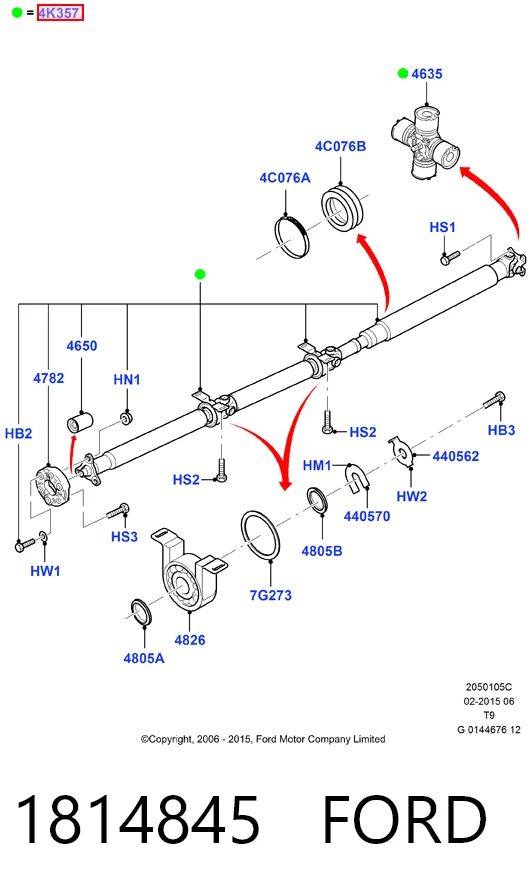 = 4K357

4635

4C076B

4C076A

HS1

4650

4782

HN1

HB2

HS2

HB3

HM1

440562

HS2

HW2

440570

HS3

4805B

HW1

7G273

4826

4805A

2050105C
02-2015 06
T9
G 0144676 12

©Copyright, 2006 - 2015, Ford Motor Company Limited

1814845 FORD