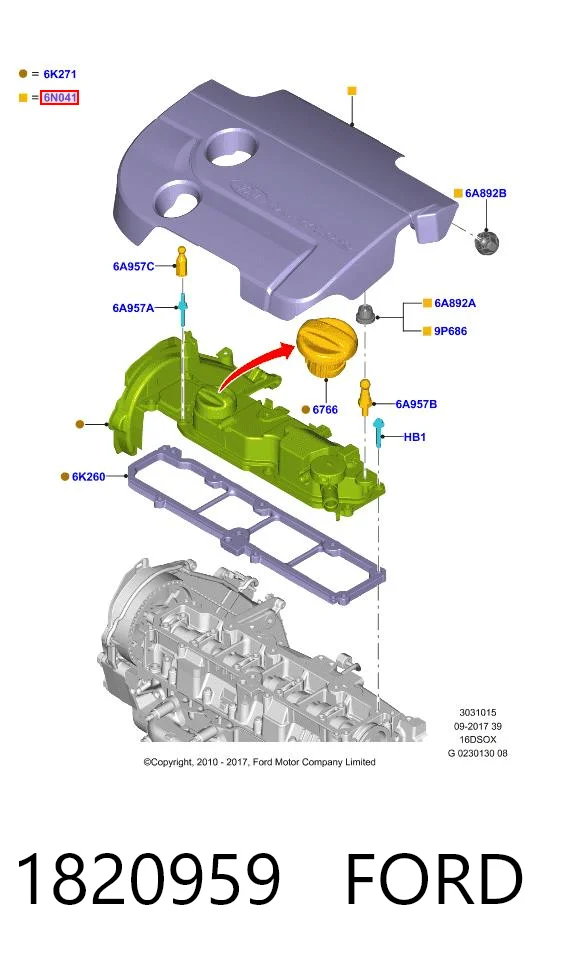 = 6K271
= 6N041

6A892B

6A957C

6A957A

6A892A

9P686

6766

6A957B

HB1

6K260

3031015
09-2017 39
16DSOX
G 0230130 08

©Copyright, 2010 - 2017, Ford Motor Company Limited

1820959 FORD