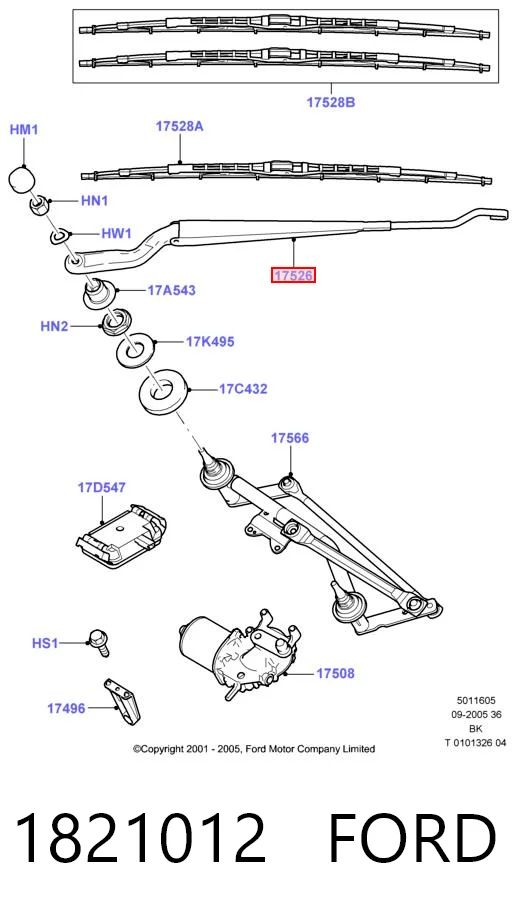 17528B

HM1

17528A

HN1

HW1

17526

17A543

HN2

17K495

17C432

17566

17D547

HS1

17508

17496

5011605
09-2005 36
BK
T 0101326 04

©Copyright 2001 - 2005, Ford Motor Company Limited

1821012 FORD