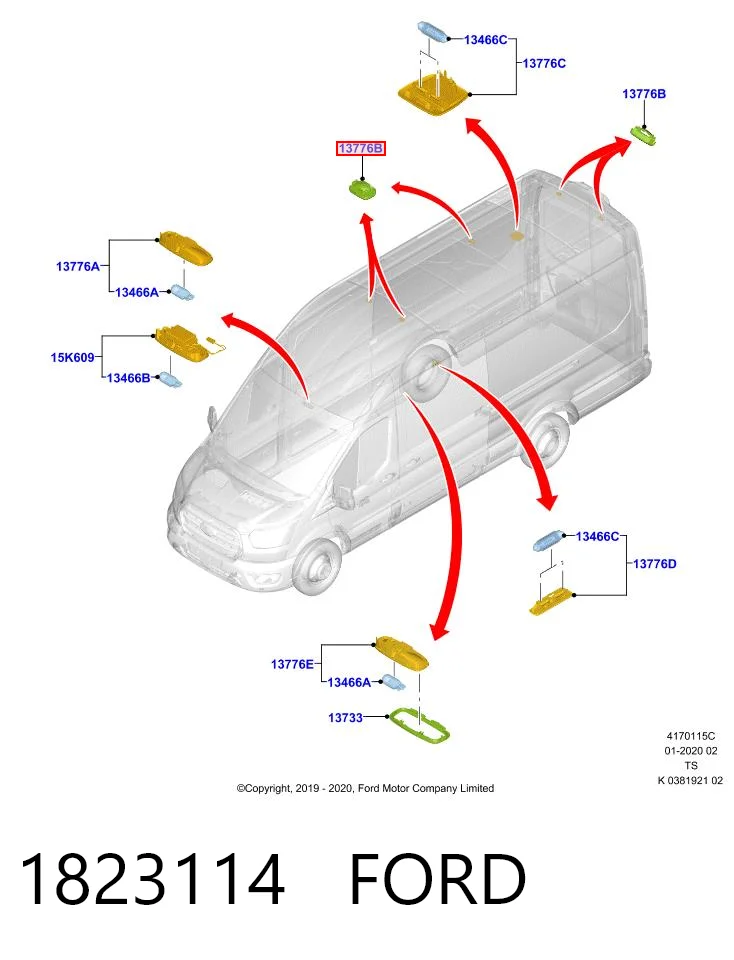 13466C
13776C
13776B
13776B
13776A
13466A
15K609
13466B
13466C
13776D
13776E
13466A
13733
4170115C
01-2020 02
TS
K 0381921 02
©Copyright, 2019 - 2020, Ford Motor Company Limited

1823114 FORD