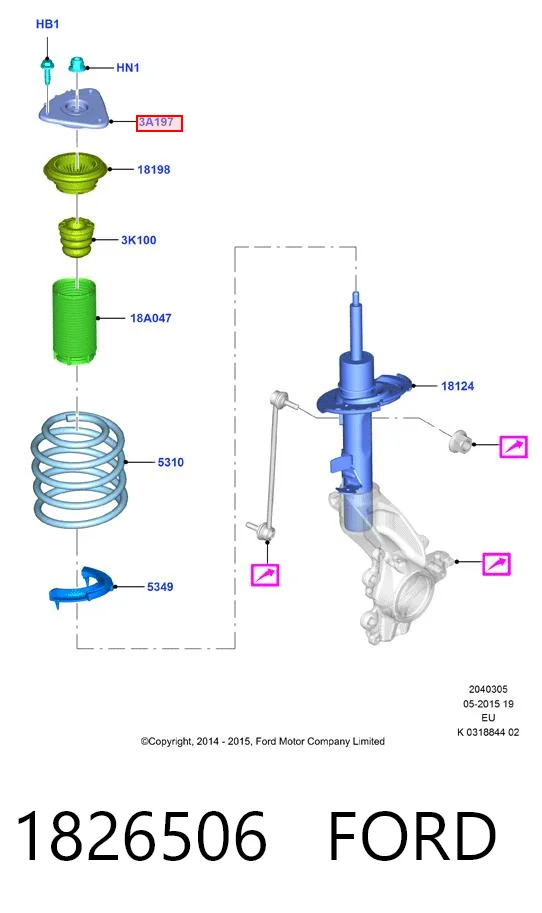 HB1

HN1

3A197

18198

3K100

18A047

5310

5349

18124

2040305
05-2015 19
EU
K 0318844 02

©Copyright, 2014 - 2015, Ford Motor Company Limited

1826506 FORD