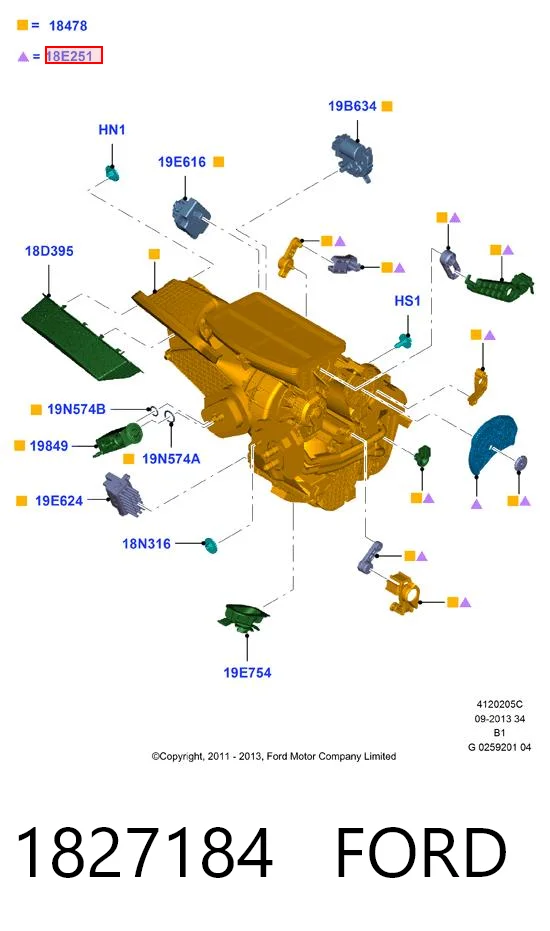 = 18478

= 18E251

19B634

HN1

19E616

18D395

HS1

19N574B

19849

19N574A

19E624

18N316

19E754

4120205C
09-2013 34
B1
G 0259201 04

©Copyright, 2011 - 2013, Ford Motor Company Limited

1827184 FORD