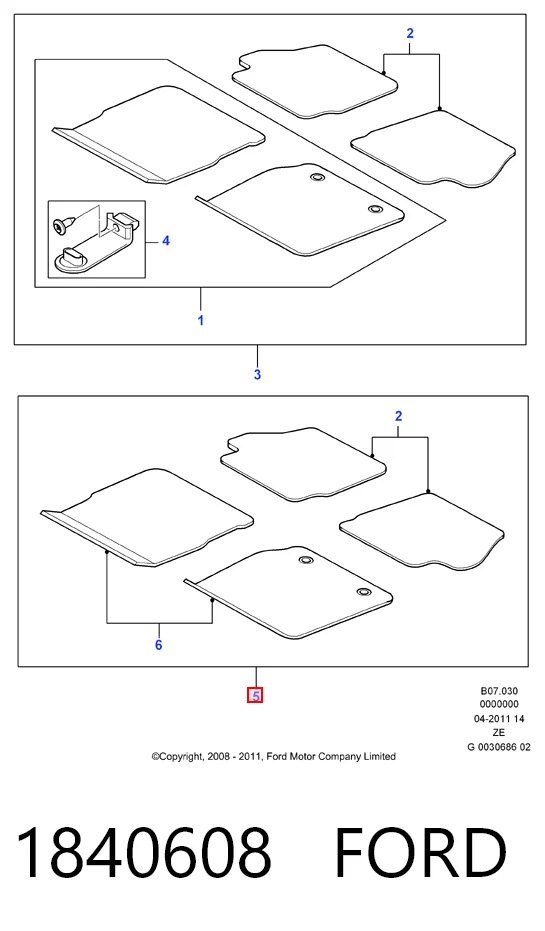 2

4

1

3

2

6

5

B07.030
0000000
04-2011 14
ZE
G 0030686 02

©Copyright, 2008 - 2011, Ford Motor Company Limited

1840608 FORD