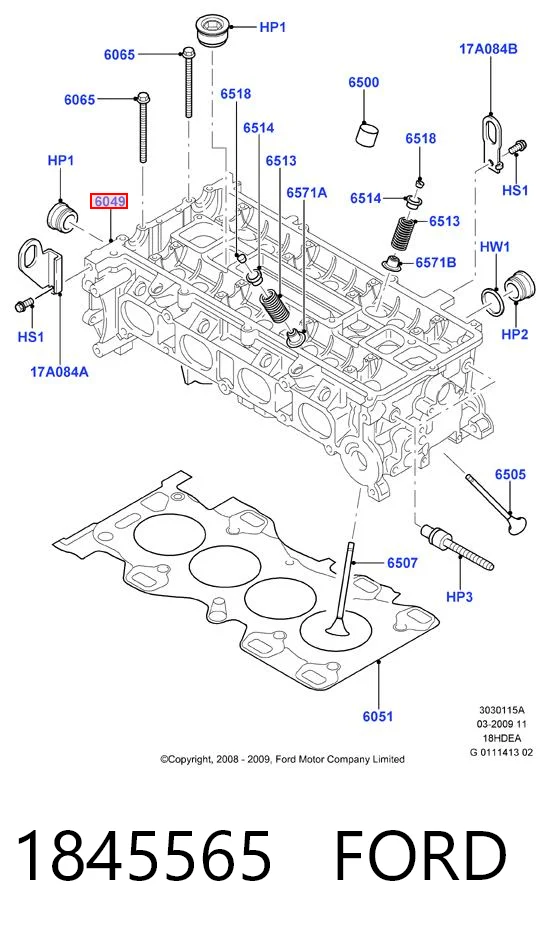 HP1
6065
17A084B
6065
6518
6500
6514
6518
HP1
6513
HS1
6049
6571A
6514
6513
HW1
6571B
HS1
HP2
17A084A
6505
6507
HP3
6051
3030115A
03-2009 11
18HDEA
G 0111413 02
©Copyright, 2008 - 2009, Ford Motor Company Limited

1845565 FORD