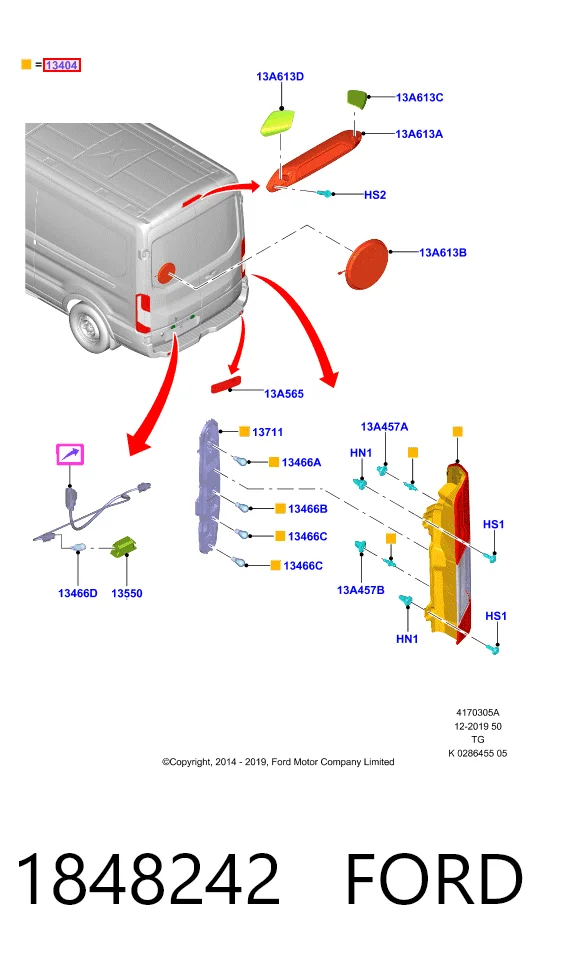 = 13404

13A613D

13A613C

13A613A

HS2

13A613B

13A565

13711

13466A

13466B

13466C

13466C

13A457A

HN1

HS1

13A457B

HN1

HS1

13466D

13550

4170305A
12-2019 50
TG
K 0286455 05

©Copyright, 2014 - 2019, Ford Motor Company Limited

1848242 FORD