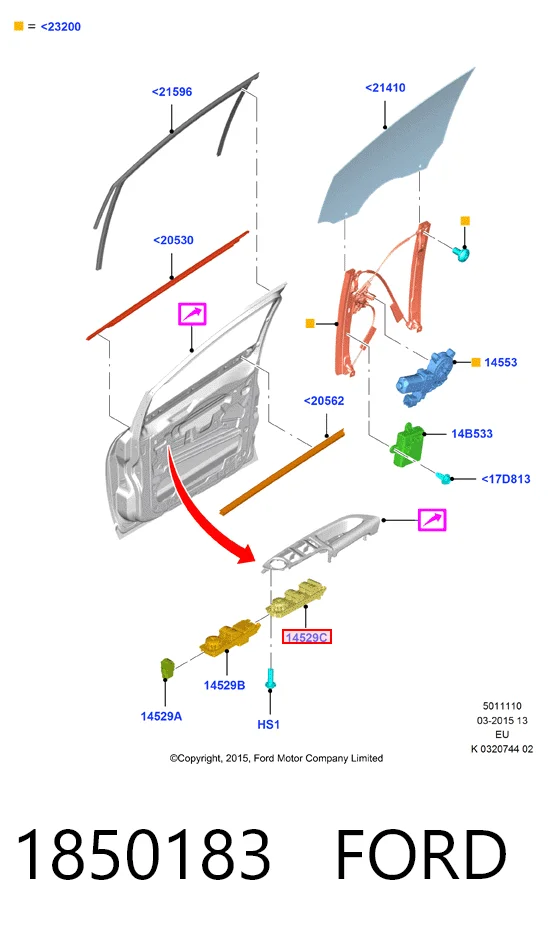 = <23200

<21596

<21410

<20530

14553

<20562

14B533

<17D813

14529C

14529B

14529A

HS1

5011110
03-2015 13
EU
K 0320744 02

©Copyright, 2015, Ford Motor Company Limited

1850183 FORD