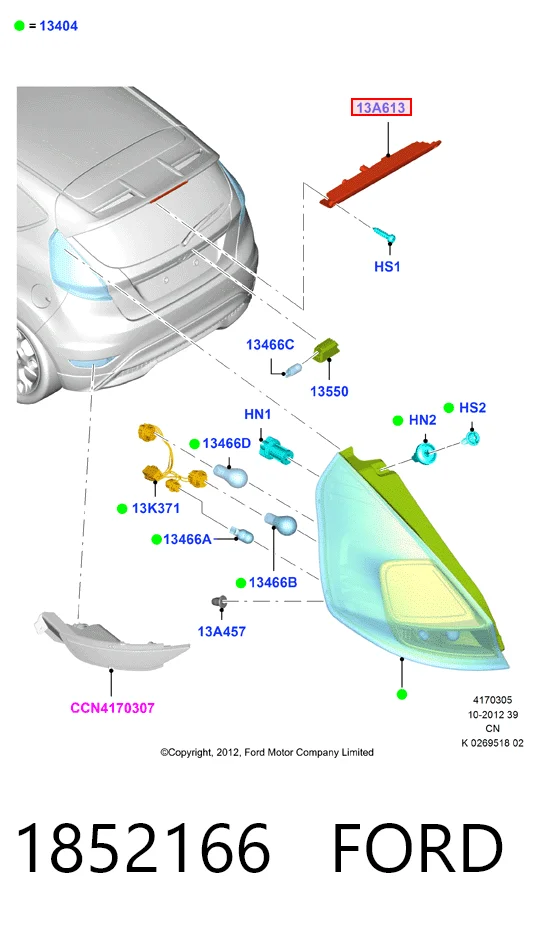 = 13404

13A613

HS1

13466C

13550

HN1

HN2

HS2

13466D

13K371

13466A

13466B

13A457

CCN4170307

4170305
10-2012 39
CN
K 0269518 02

©Copyright, 2012, Ford Motor Company Limited

1852166 FORD