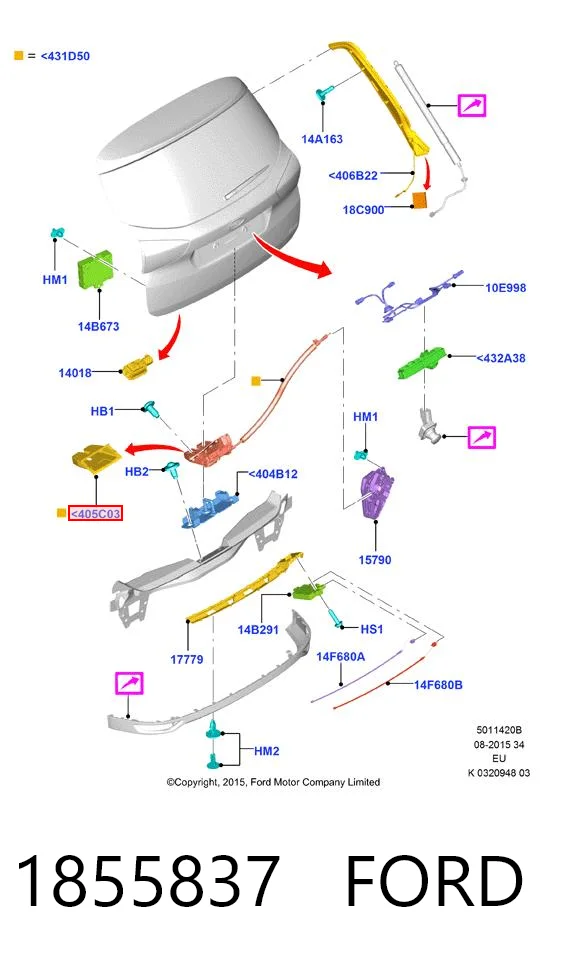 = <431D50

14A163

<406B22

18C900

HM1

14B673

10E998

14018

<432A38

HB1

HM1

HB2

<404B12

<405C03

15790

14B291

HS1

17779

14F680A

14F680B

HM2

5011420B
08-2015 34
EU
K 0320948 03

©Copyright, 2015, Ford Motor Company Limited

1855837 FORD