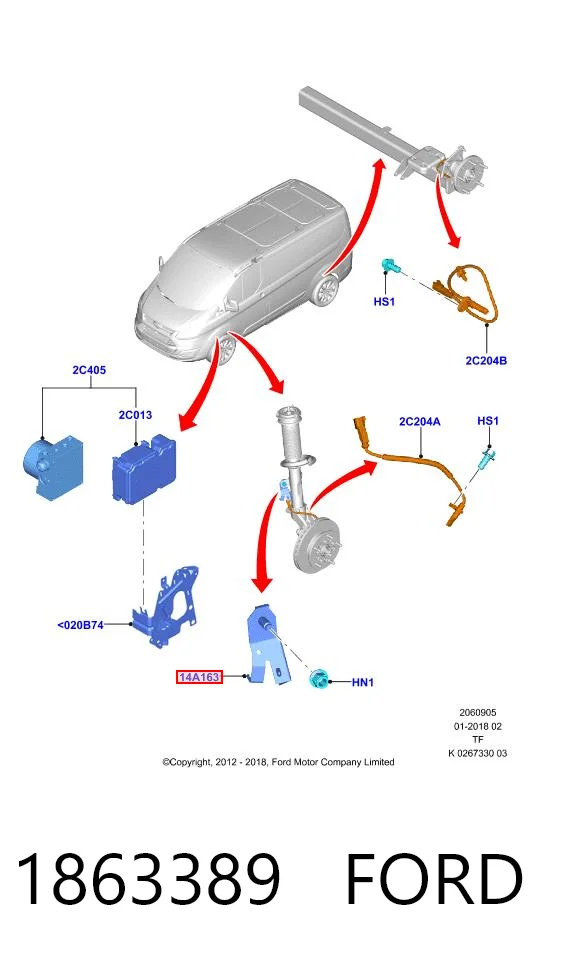 HS1

2C204B

2C405

2C013

2C204A

HS1

<020B74

14A163

HN1

2060905
01-2018 02
TF
K 0267330 03

©Copyright, 2012 - 2018, Ford Motor Company Limited

1863389 FORD