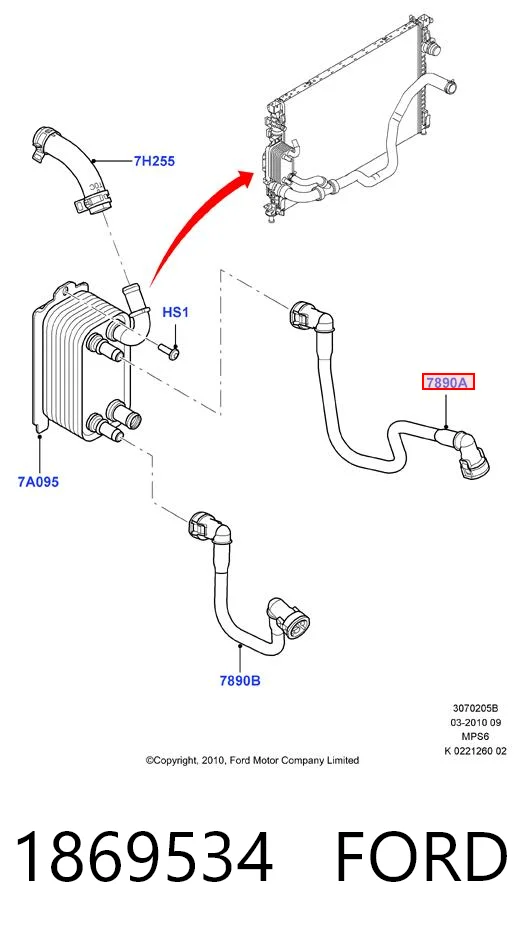 7H255

HS1

7890A

7A095

7890B

3070205B
03-2010 09
MPS6
K 0221260 02

©Copyright, 2010, Ford Motor Company Limited

1869534 FORD