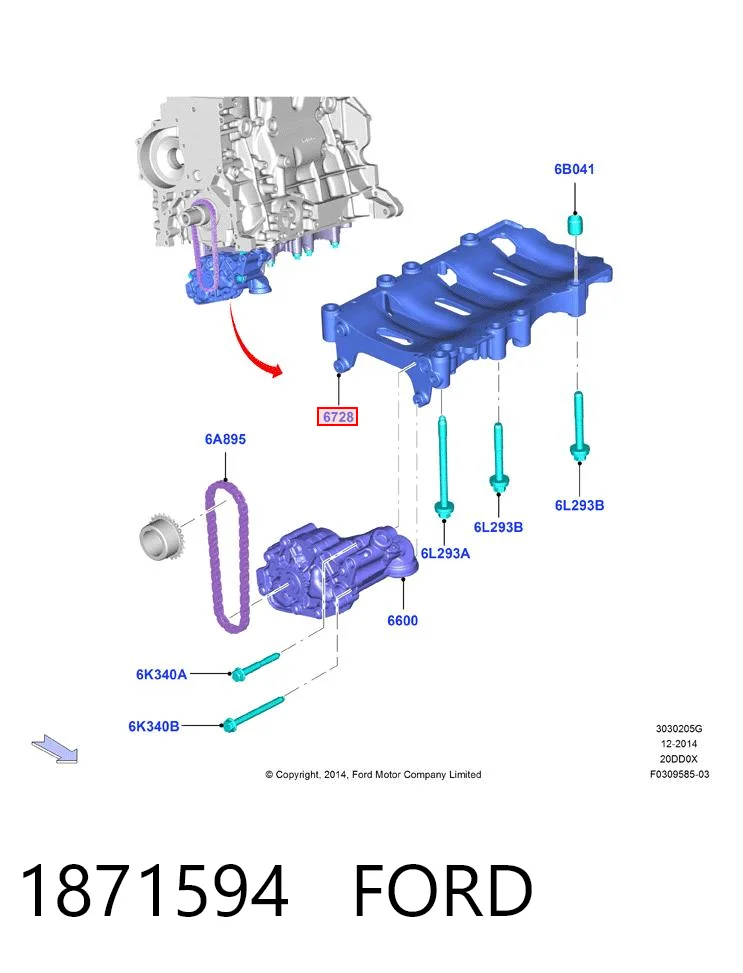 6B041

6728

6A895

6L293B

6L293B

6L293A

6600

6K340A

6K340B

3030205G
12-2014
20DD0X
F0309585-03

© Copyright, 2014, Ford Motor Company Limited

1871594 FORD