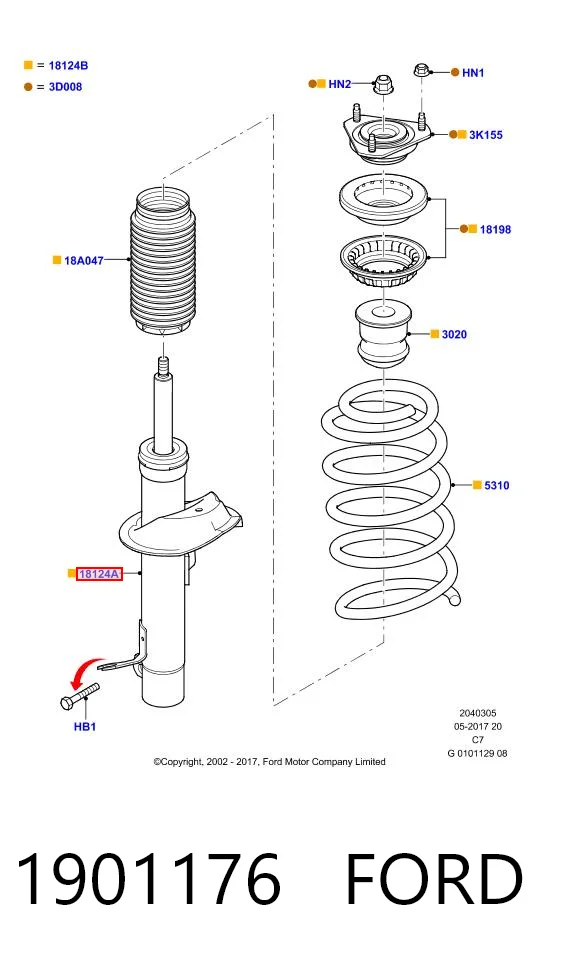 = 18124B
= 3D008

HN2
HN1
3K155
18198
18A047
3020
5310
18124A
HB1

2040305
05-2017 20
C7
G 0101129 08

©Copyright, 2002 - 2017, Ford Motor Company Limited

1901176 FORD