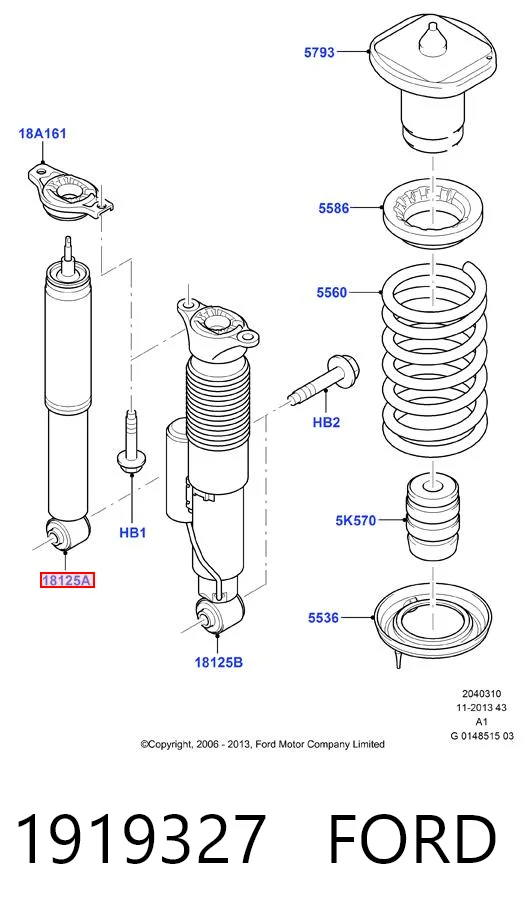 5793

18A161

5586

5560

HB2

HB1

5K570

18125A

5536

18125B

2040310
11-2013 43
A1
G 0148515 03

©Copyright, 2006 - 2013, Ford Motor Company Limited

1919327 FORD